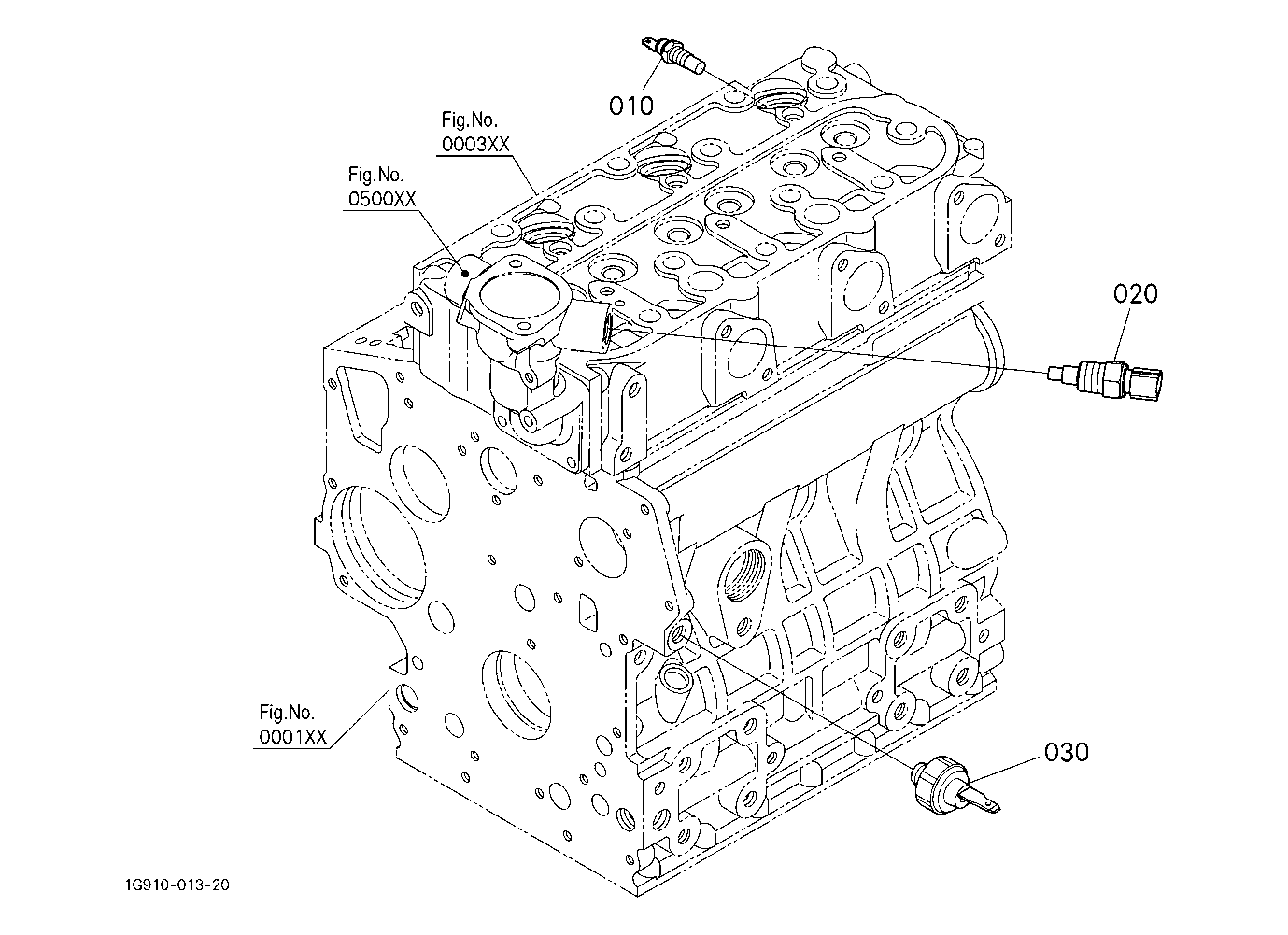 010

Fig.No.
0003XX

Fig.No.
0500XX

020

Fig.No.
0001XX

030

1G910-013-20